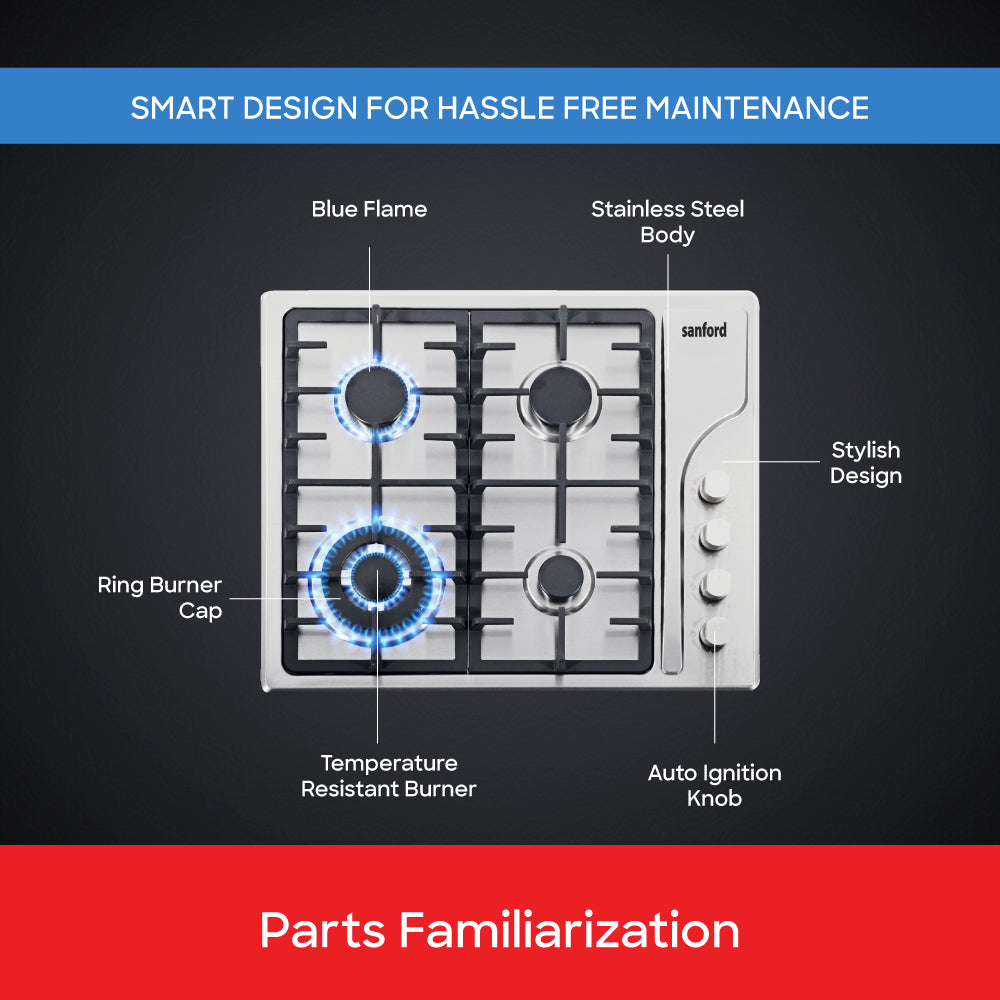 SMART DESIGN FOR HASSLE FREE MAINTENANCE

Blue Flame

Stainless Steel Body

sanford

Stylish Design

Ring Burner Cap

Temperature Resistant Burner

Auto Ignition Knob

Parts Familiarization